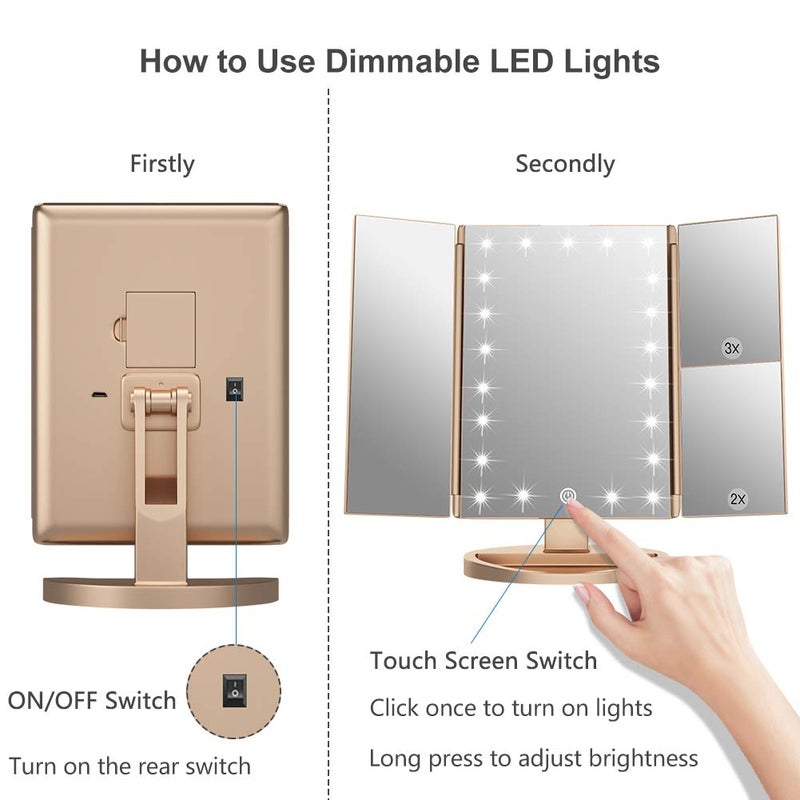 How to Use Dimmable LED Lights

Firstly

ON/OFF Switch

Turn on the rear switch

Secondly

3x

2x

Touch Screen Switch

Click once to turn on lights

Long press to adjust brightness